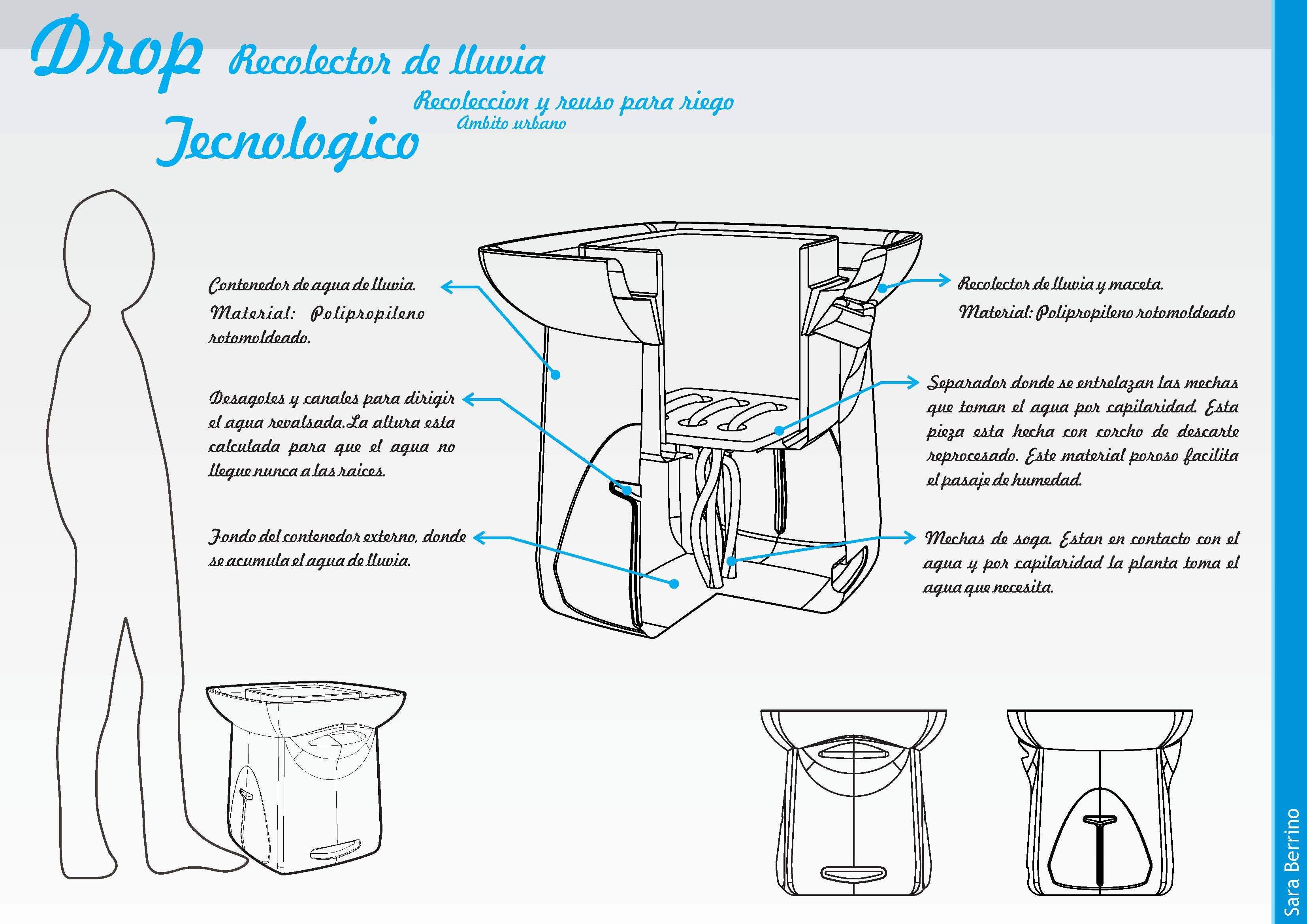 Drop Recolector de lluvia

Recoleccion y reuso para riego
Ambito urbano

Tecnologico

Contenedor de agua de lluvia.
Material: Polipropileno rotomoldeado.

Desagotes y canales para dirigir el agua revalsada.La altura esta calculada para que el agua no llegue nunca a las raices.

Fondo del contenedor externo, donde se acumula el agua de lluvia.

Recolector de lluvia y maceta.
Material: Polipropileno rotomoldeado

Separador donde se entrelazan las mechas que toman el agua por capilaridad. Esta pieza esta hecha con corcho de descarte reprocesado. Este material poroso facilita el pasaje de humedad.

Mechas de soga. Estan en contacto con el agua y por capilaridad la planta toma el agua que necesita.

Sara Berrino